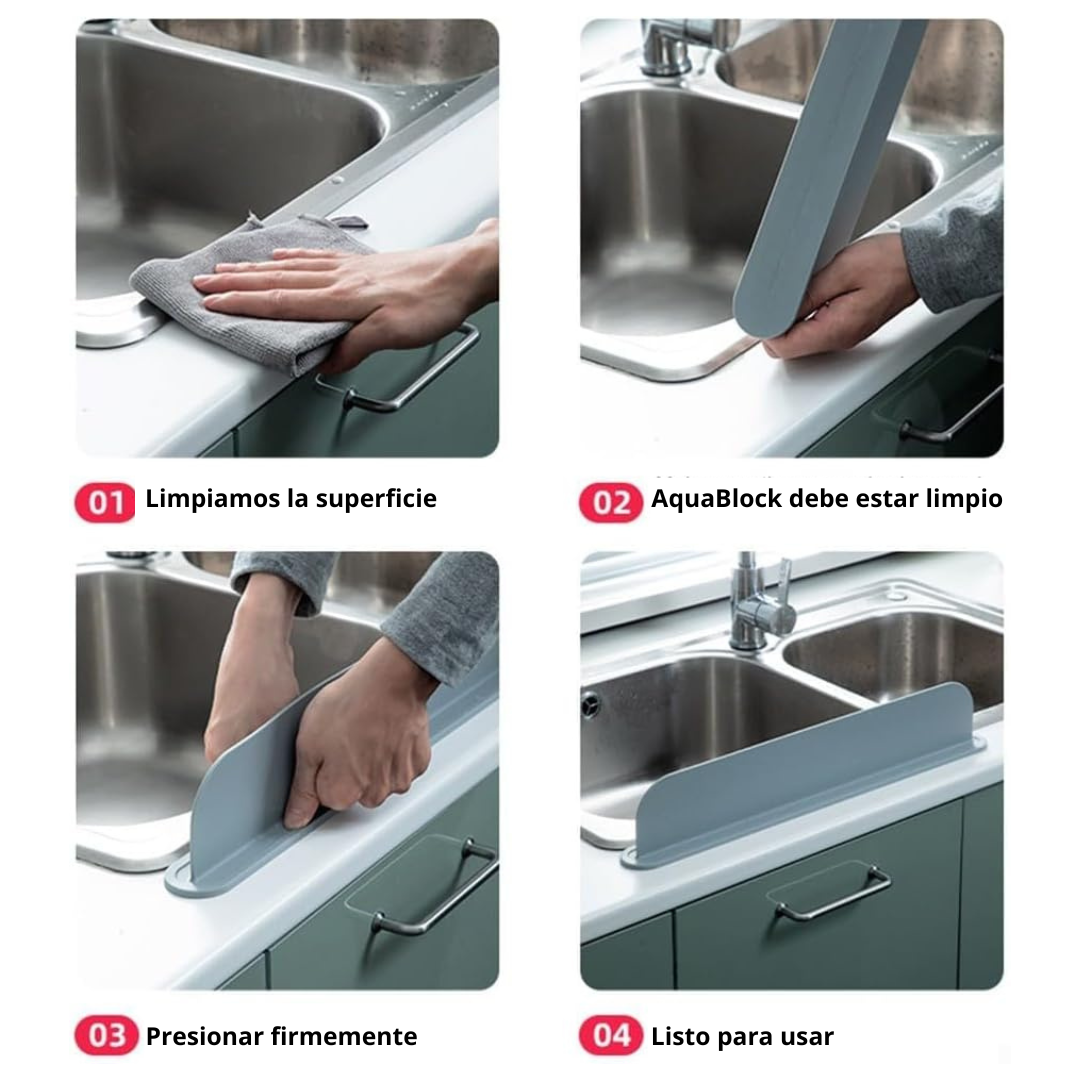 01 Limpiamos la superficie

02 AquaBlock debe estar limpio

03 Presionar firmemente

04 Listo para usar